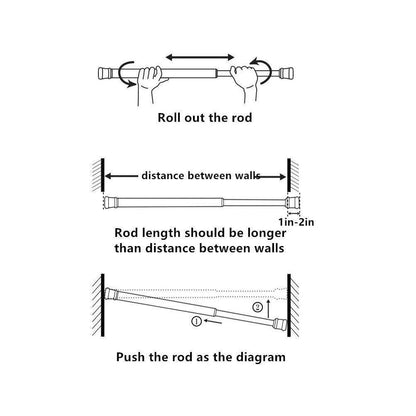 Roll out the rod

distance between walls

1in-2in

Rod length should be longer than distance between walls

②

①

Push the rod as the diagram